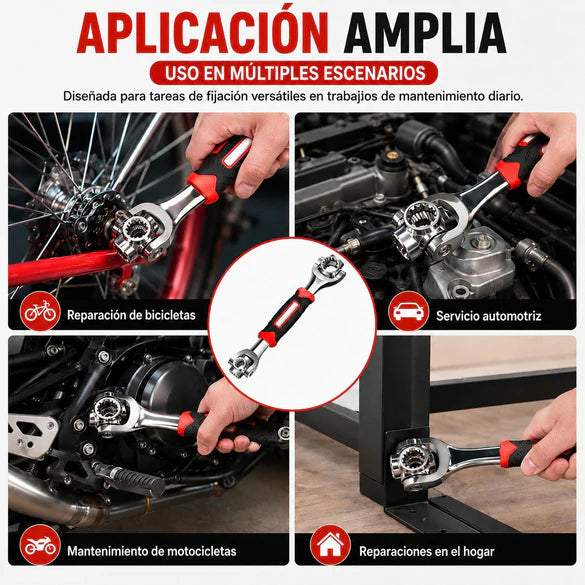 APLICACIÓN AMPLIA

USO EN MÚLTIPLES ESCENARIOS

Diseñada para tareas de fijación versátiles en trabajos de mantenimiento diario.

Reparación de bicicletas

Servicio automotriz

Mantenimiento de motocicletas

Reparaciones en el hogar